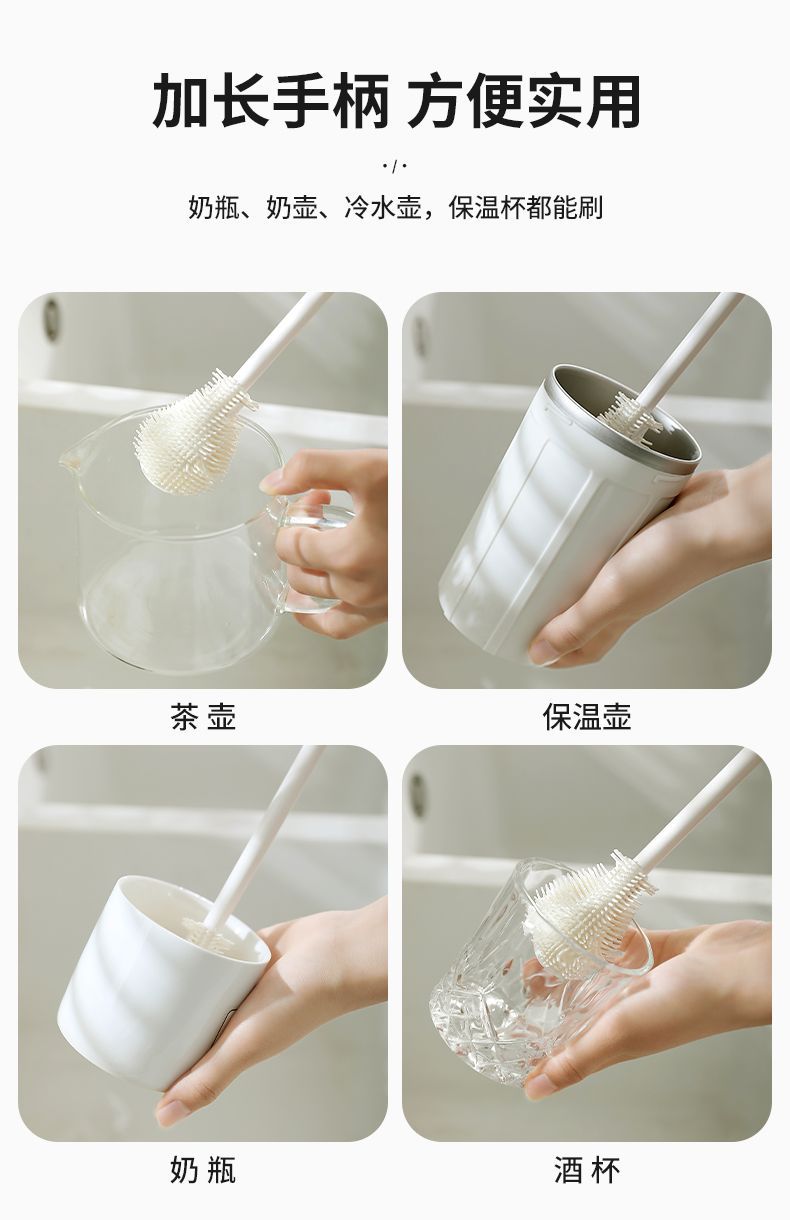 加长手柄 方便实用

·/·

奶瓶、奶壶、冷水壶，保温杯都能刷

茶 壶

保温壶

奶 瓶

酒 杯